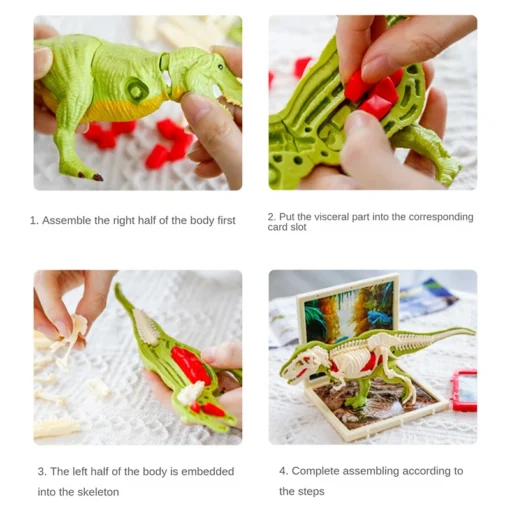 1. Assemble the right half of the body first

2. Put the visceral part into the corresponding card slot

3. The left half of the body is embedded into the skeleton

4. Complete assembling according to the steps